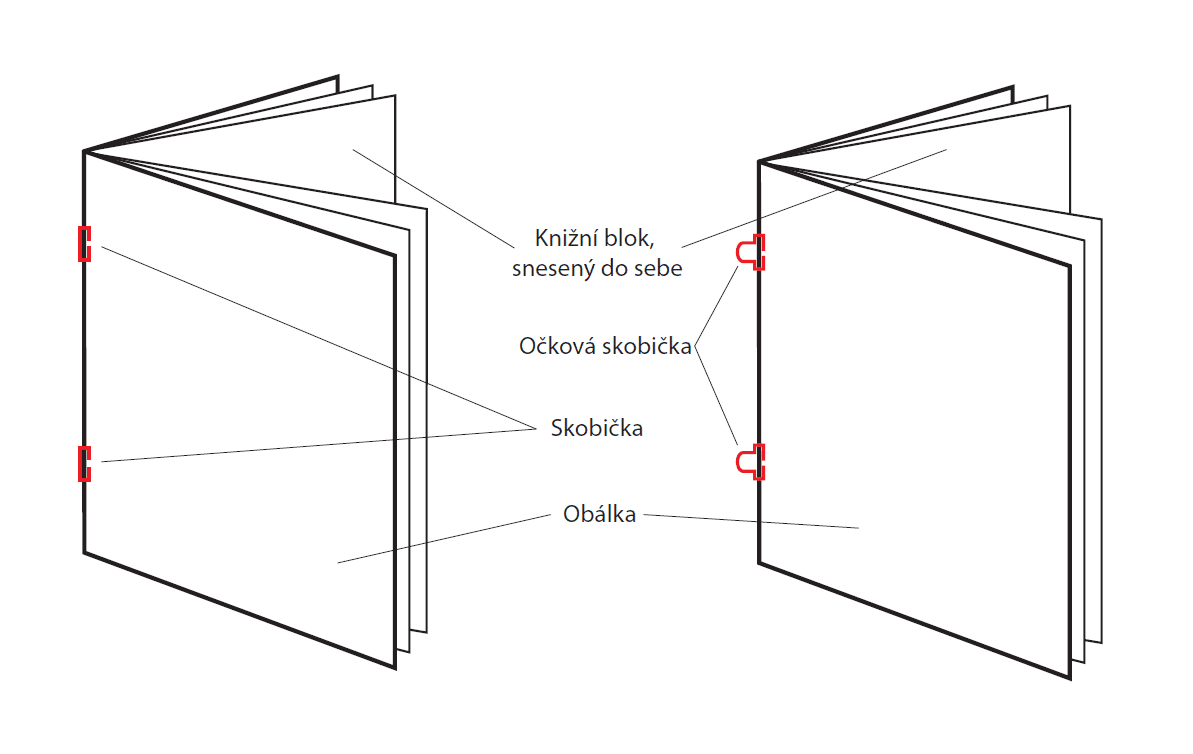 Knižní blok, snesený do sebe

Očková skobička

Skobička

Obálka